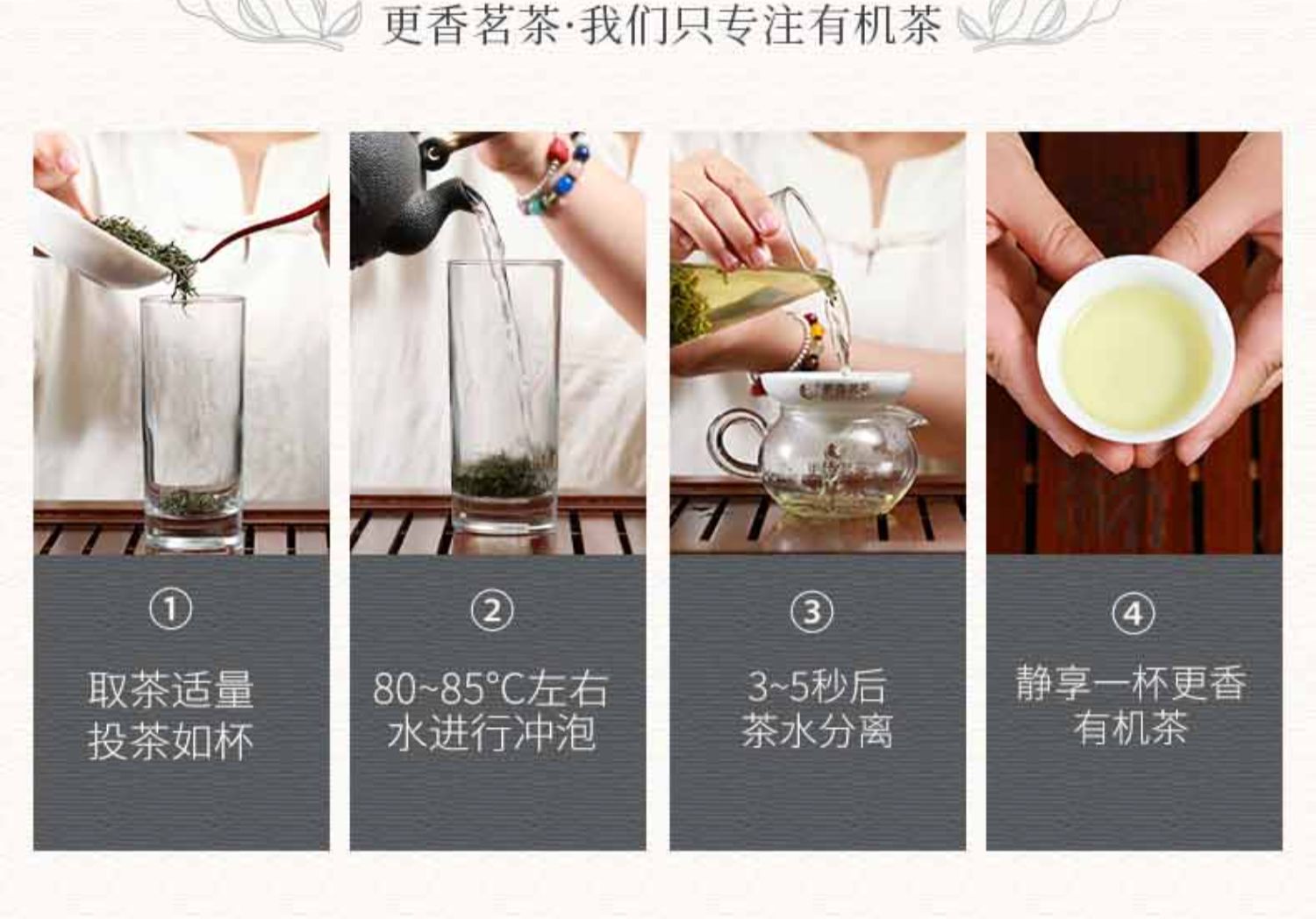 更香茗茶·我们只专注有机茶

①
取茶适量
投茶如杯

②
80~85°C左右
水进行冲泡

③
3~5秒后
茶水分离

④
静享一杯更香
有机茶